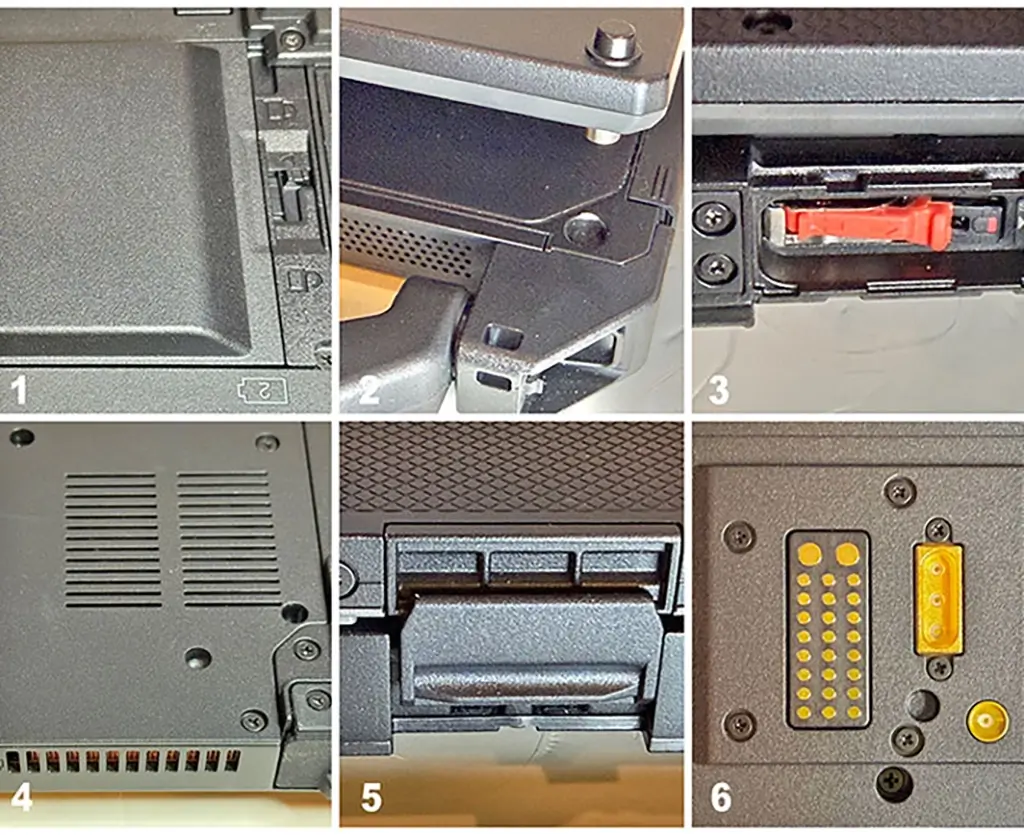 1

2

2

3

4

5

6